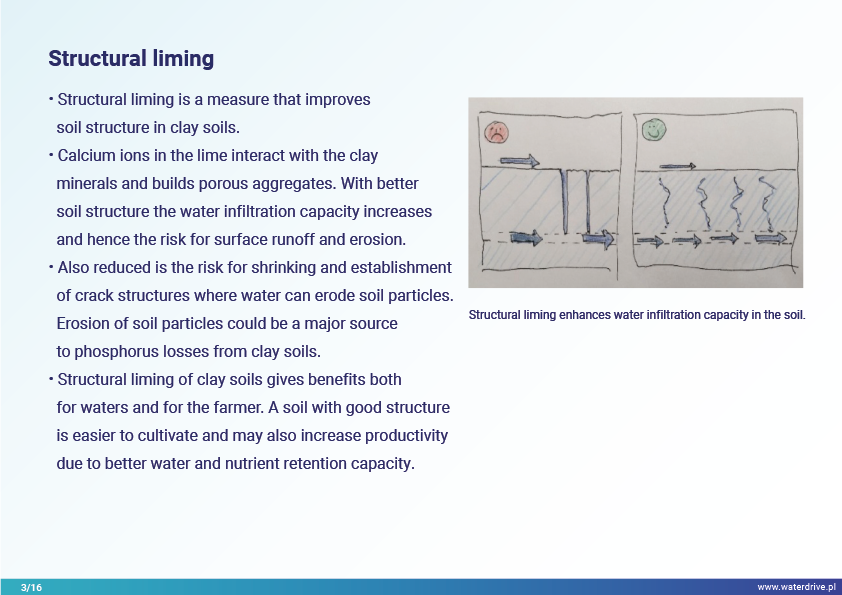 Structural liming

• Structural liming is a measure that improves soil structure in clay soils.

• Calcium ions in the lime interact with the clay minerals and builds porous aggregates. With better soil structure the water infiltration capacity increases and hence the risk for surface runoff and erosion.

• Also reduced is the risk for shrinking and establishment of crack structures where water can erode soil particles. Erosion of soil particles could be a major source to phosphorus losses from clay soils.

• Structural liming of clay soils gives benefits both for waters and for the farmer. A soil with good structure is easier to cultivate and may also increase productivity due to better water and nutrient retention capacity.

Structural liming enhances water infiltration capacity in the soil.

3/16

www.waterdrive.pl