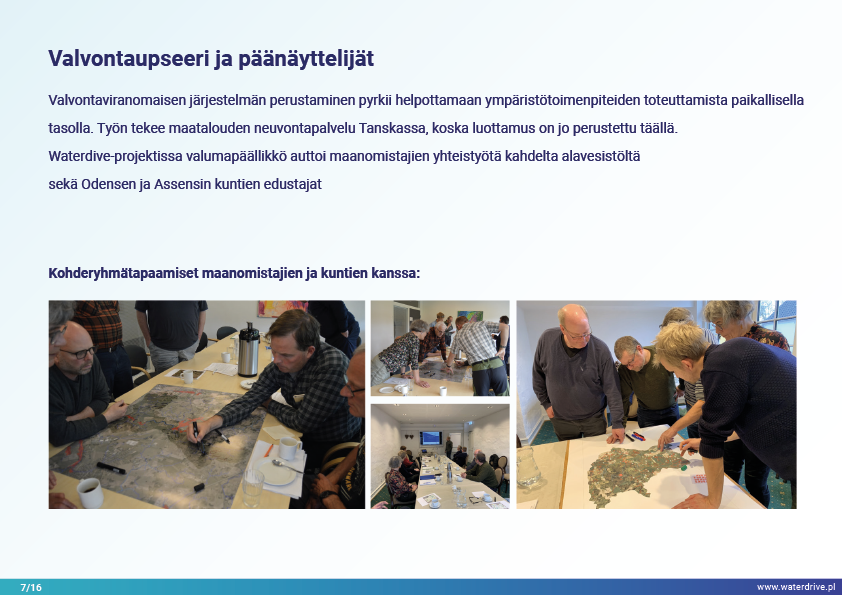 Valvontaupseeri ja päänäyttelijät

Valvontaviranomaisen järjestelmän perustaminen pyrkii helpottamaan ympäristötoimenpiteiden toteuttamista paikallisella tasolla. Työn tekee maatalouden neuvontapalvelu Tanskassa, koska luottamus on jo perustettu täällä. Waterdive-projektissa valumapäällikkö auttoi maanomistajien yhteistyötä kahdelta alavesistöltä sekä Odensen ja Assensin kuntien edustajat

Kohderyhmätapaamiset maanomistajien ja kuntien kanssa:

7/16

www.waterdrive.pl