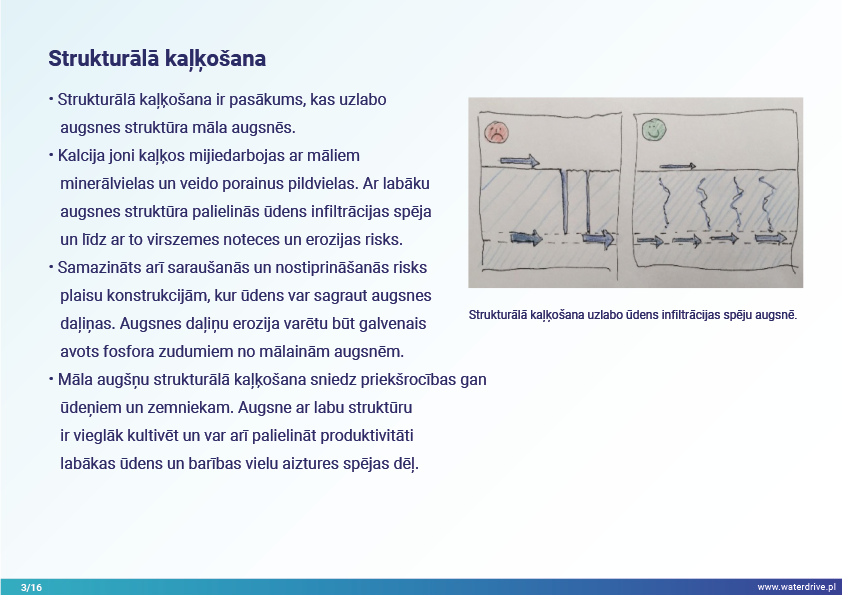 Strukturālā kaļķošana

• Strukturālā kaļķošana ir pasākums, kas uzlabo augsnes struktūra māla augsnēs.

• Kalcija joni kaļķos mijiedarbojas ar māliem minerālvielas un veido porainus pildvielas. Ar labāku augsnes struktūra palielinās ūdens infiltrācijas spēja un līdz ar to virszemes noteces un erozijas risks.

• Samazināts arī saraušanās un nostiprināšanās risks plaisu konstrukcijām, kur ūdens var sagraut augsnes daļiņas. Augsnes daļiņu erozija varētu būt galvenais avots fosfora zudumiem no mālainām augsnēm.

• Māla augšņu strukturālā kaļķošana sniedz priekšrocības gan ūdeņiem un zemniekam. Augsne ar labu struktūru ir vieglāk kultivēt un var arī palielināt produktivitāti labākas ūdens un barības vielu aiztures spējas dēļ.

Strukturālā kaļķošana uzlabo ūdens infiltrācijas spēju augsnē.

3/16

www.waterdrive.pl